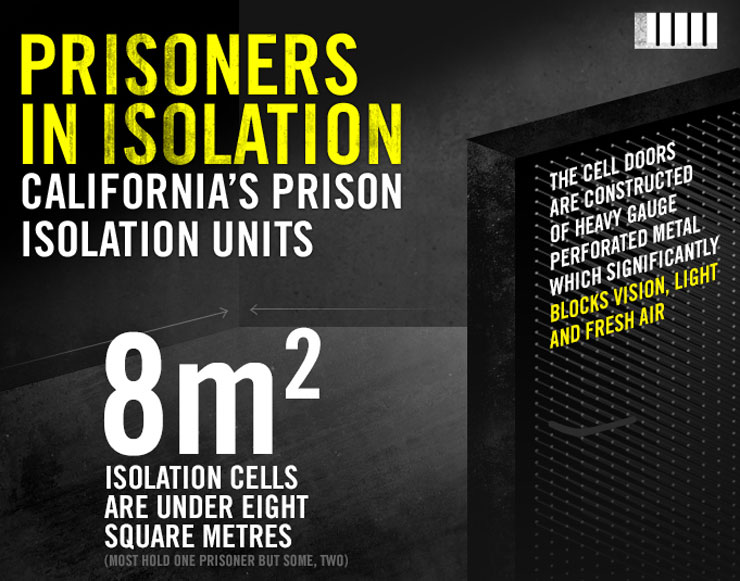 PRISONERS IN ISOLATION
CALIFORNIA'S PRISON ISOLATION UNITS

THE CELL DOORS ARE CONSTRUCTED OF HEAVY GAUGE PERFORATED METAL WHICH SIGNIFICANTLY BLOCKS VISION, LIGHT AND FRESH AIR

$8m^2$
ISOLATION CELLS ARE UNDER EIGHT SQUARE METRES
(MOST HOLD ONE PRISONER BUT SOME, TWO)